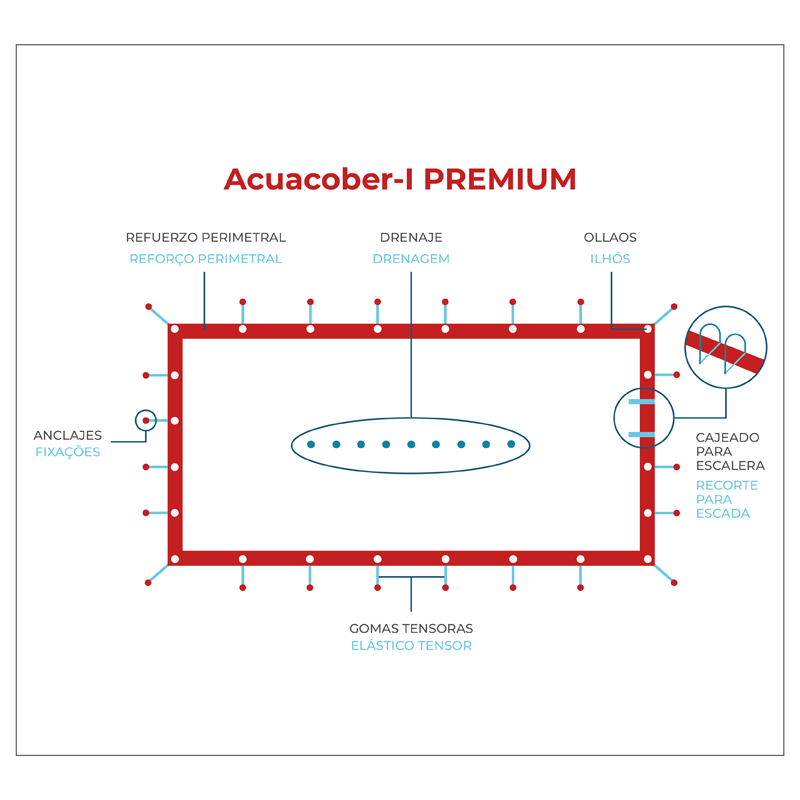 Acuacober-I PREMIUM

REFUERZO PERIMETRAL
REFORÇO PERIMETRAL

DRENAJE
DRENAGEM

OLLAOS
ILHÓS

ANCLAJES
FIXAÇÕES

CAJEADO PARA ESCALERA
RECORTE PARA ESCADA

GOMAS TENSORAS
ELÁSTICO TENSOR