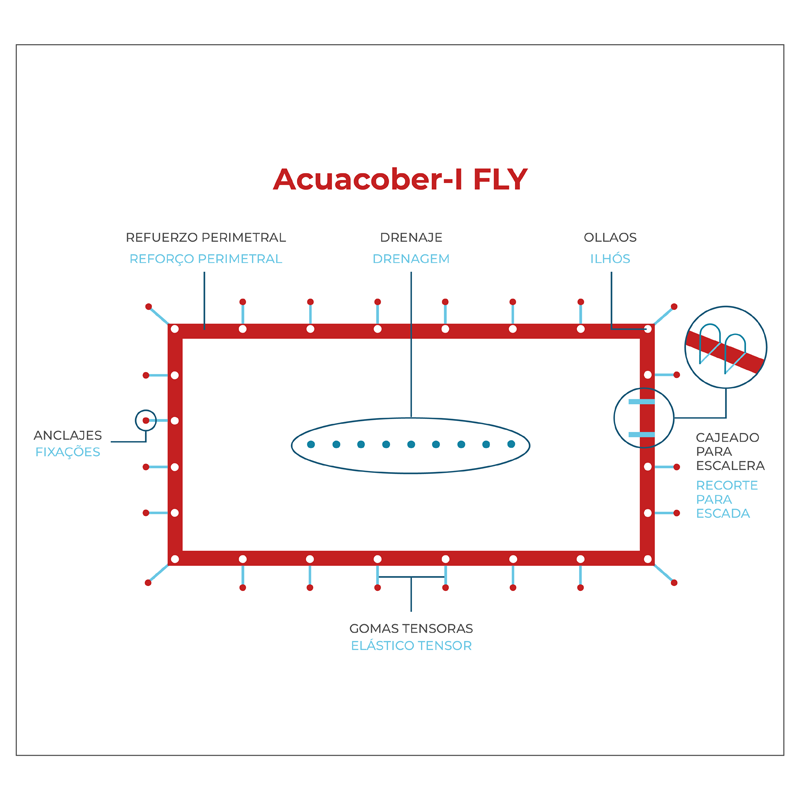 Acuacober-I FLY

REFUERZO PERIMETRAL
REFORÇO PERIMETRAL

DRENAJE
DRENAGEM

OLLAOS
ILHÓS

ANCLAJES
FIXAÇÕES

CAJEADO PARA ESCALERA
RECORTE PARA ESCADA

GOMAS TENSORAS
ELÁSTICO TENSOR