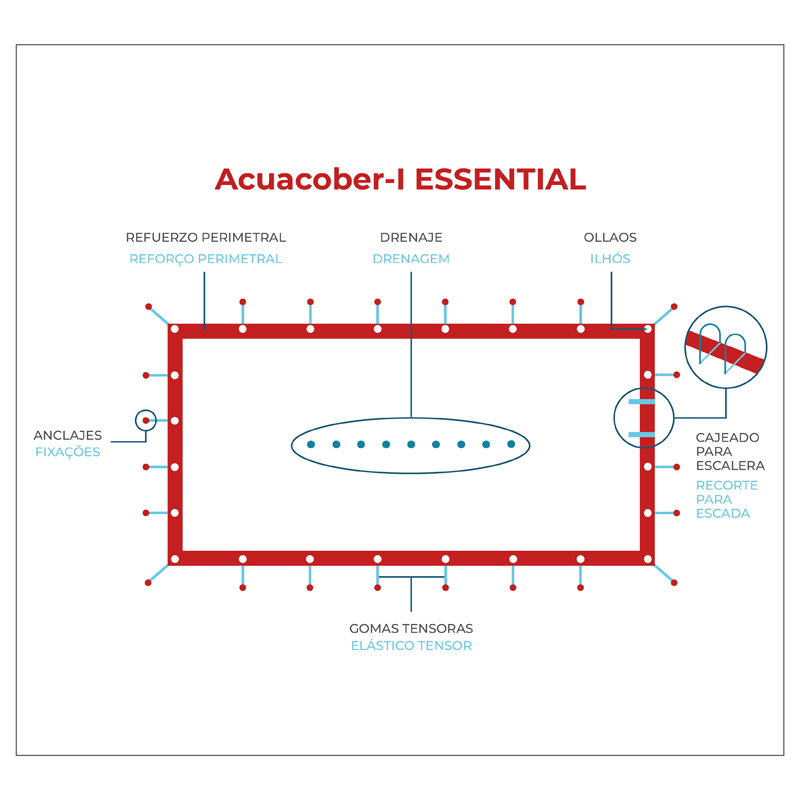 Acuacober-I ESSENTIAL

REFUERZO PERIMETRAL
REFORÇO PERIMETRAL

DRENAJE
DRENAGEM

OLLAOS
ILHÓS

ANCLAJES
FIXAÇÕES

CAJEADO PARA ESCALERA
RECORTE PARA ESCADA

GOMAS TENSORAS
ELÁSTICO TENSOR